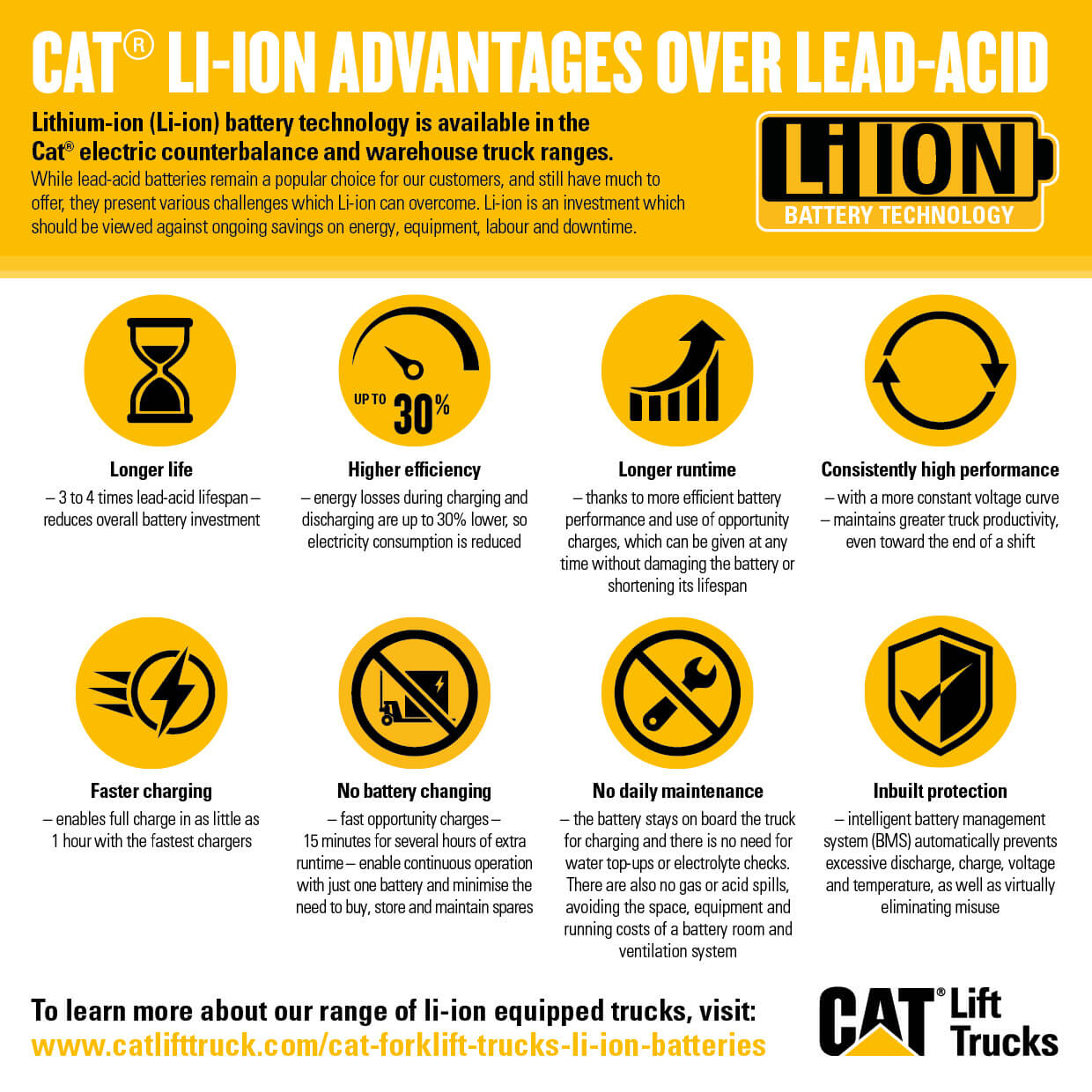 CAT® LI-ION ADVANTAGES OVER LEAD-ACID

Lithium-ion (Li-ion) battery technology is available in the Cat® electric counterbalance and warehouse truck ranges.
While lead-acid batteries remain a popular choice for our customers, and still have much to offer, they present various challenges which Li-ion can overcome. Li-ion is an investment which should be viewed against ongoing savings on energy, equipment, labour and downtime.

Li ION
BATTERY TECHNOLOGY

UP TO 30%

Longer life
– 3 to 4 times lead-acid lifespan – reduces overall battery investment

Higher efficiency
– energy losses during charging and discharging are up to 30% lower, so electricity consumption is reduced

Longer runtime
– thanks to more efficient battery performance and use of opportunity charges, which can be given at any time without damaging the battery or shortening its lifespan

Consistently high performance
– with a more constant voltage curve – maintains greater truck productivity, even toward the end of a shift

Faster charging
– enables full charge in as little as 1 hour with the fastest chargers

No battery changing
– fast opportunity charges – 15 minutes for several hours of extra runtime – enable continuous operation with just one battery and minimise the need to buy, store and maintain spares

No daily maintenance
– the battery stays on board the truck for charging and there is no need for water top-ups or electrolyte checks. There are also no gas or acid spills, avoiding the space, equipment and running costs of a battery room and ventilation system

Inbuilt protection
– intelligent battery management system (BMS) automatically prevents excessive discharge, charge, voltage and temperature, as well as virtually eliminating misuse

To learn more about our range of li-ion equipped trucks, visit:
www.catlifttruck.com/cat-forklift-trucks-li-ion-batteries

CAT® Lift Trucks